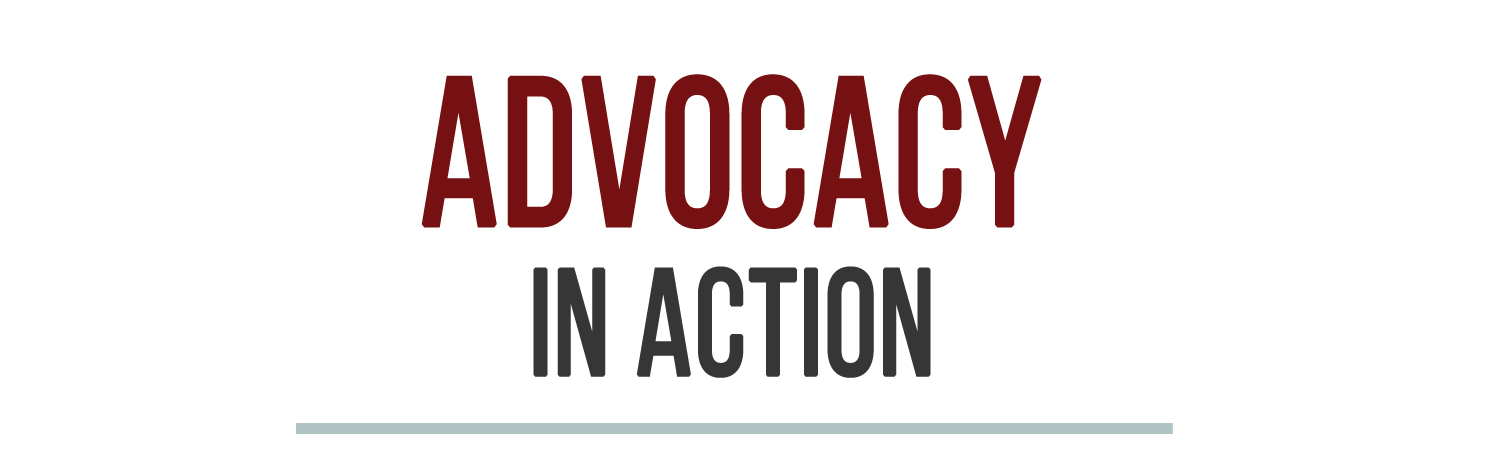 ADVOCACY
IN ACTION