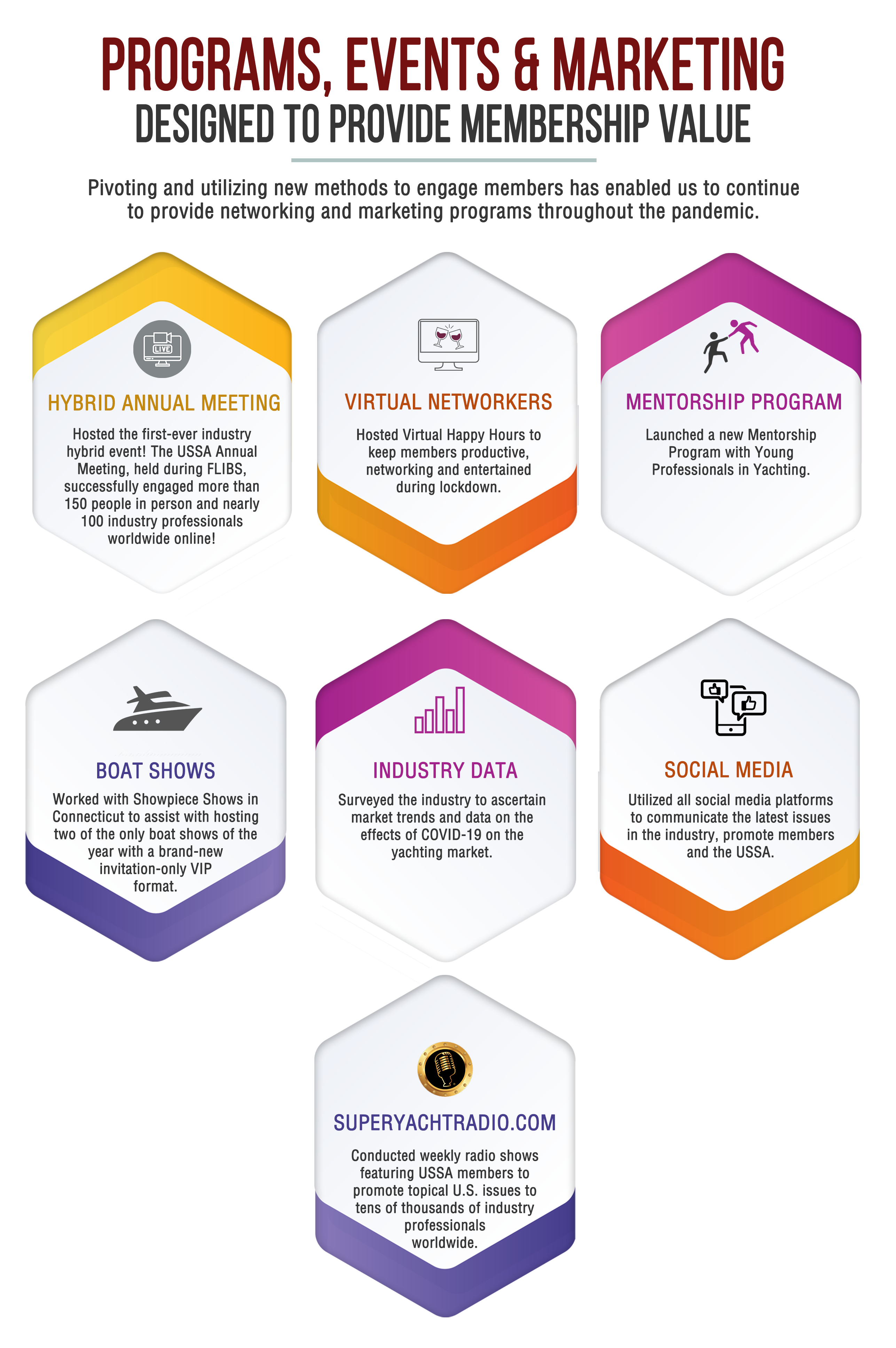 PROGRAMS, EVENTS & MARKETING
DESIGNED TO PROVIDE MEMBERSHIP VALUE

Pivoting and utilizing new methods to engage members has enabled us to continue to provide networking and marketing programs throughout the pandemic.

LIVE

HYBRID ANNUAL MEETING

Hosted the first-ever industry hybrid event! The USSA Annual Meeting, held during FLIBS, successfully engaged more than 150 people in person and nearly 100 industry professionals worldwide online!

VIRTUAL NETWORKERS

Hosted Virtual Happy Hours to keep members productive, networking and entertained during lockdown.

MENTORSHIP PROGRAM

Launched a new Mentorship Program with Young Professionals in Yachting.

BOAT SHOWS

Worked with Showpiece Shows in Connecticut to assist with hosting two of the only boat shows of the year with a brand-new invitation-only VIP format.

INDUSTRY DATA

Surveyed the industry to ascertain market trends and data on the effects of COVID-19 on the yachting market.

SOCIAL MEDIA

Utilized all social media platforms to communicate the latest issues in the industry, promote members and the USSA.

SUPERYACHTRADIO.COM

Conducted weekly radio shows featuring USSA members to promote topical U.S. issues to tens of thousands of industry professionals worldwide.