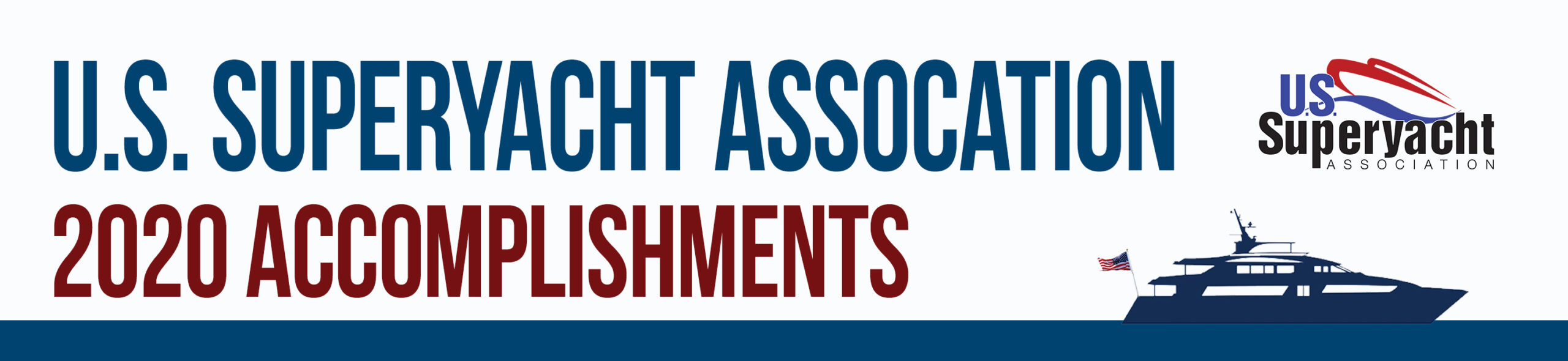 U.S. SUPERYACHT ASSOCATION
2020 ACCOMPLISHMENTS

U.S. Superyacht ASSOCIATION